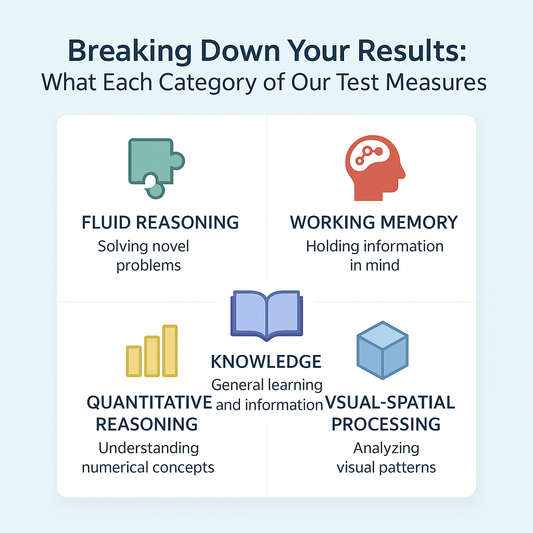 Breaking Down Your Results:
What Each Category of Our Test Measures

FLUID REASONING
Solving novel problems

WORKING MEMORY
Holding information in mind

KNOWLEDGE
General learning and information

QUANTITATIVE REASONING
Understanding numerical concepts

VSUAL-SPATIAL PROCESSING
Analyzing visual patterns